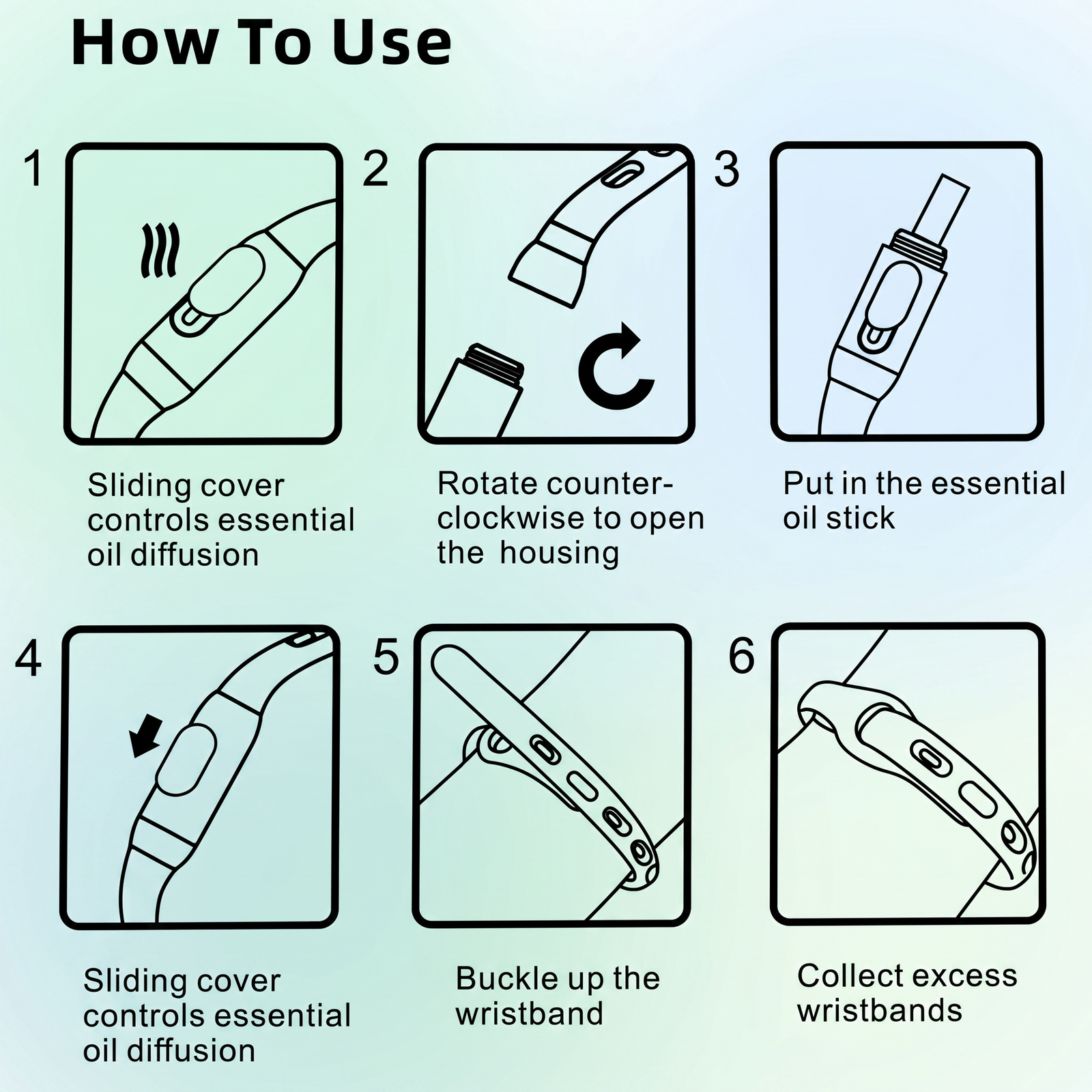 How To Use

1

Sliding cover controls essential oil diffusion

2

Rotate counter-clockwise to open the  housing

3

Put in the essential oil stick

4

Sliding cover controls essential oil diffusion

5

Buckle up the wristband

6

Collect excess wristbands