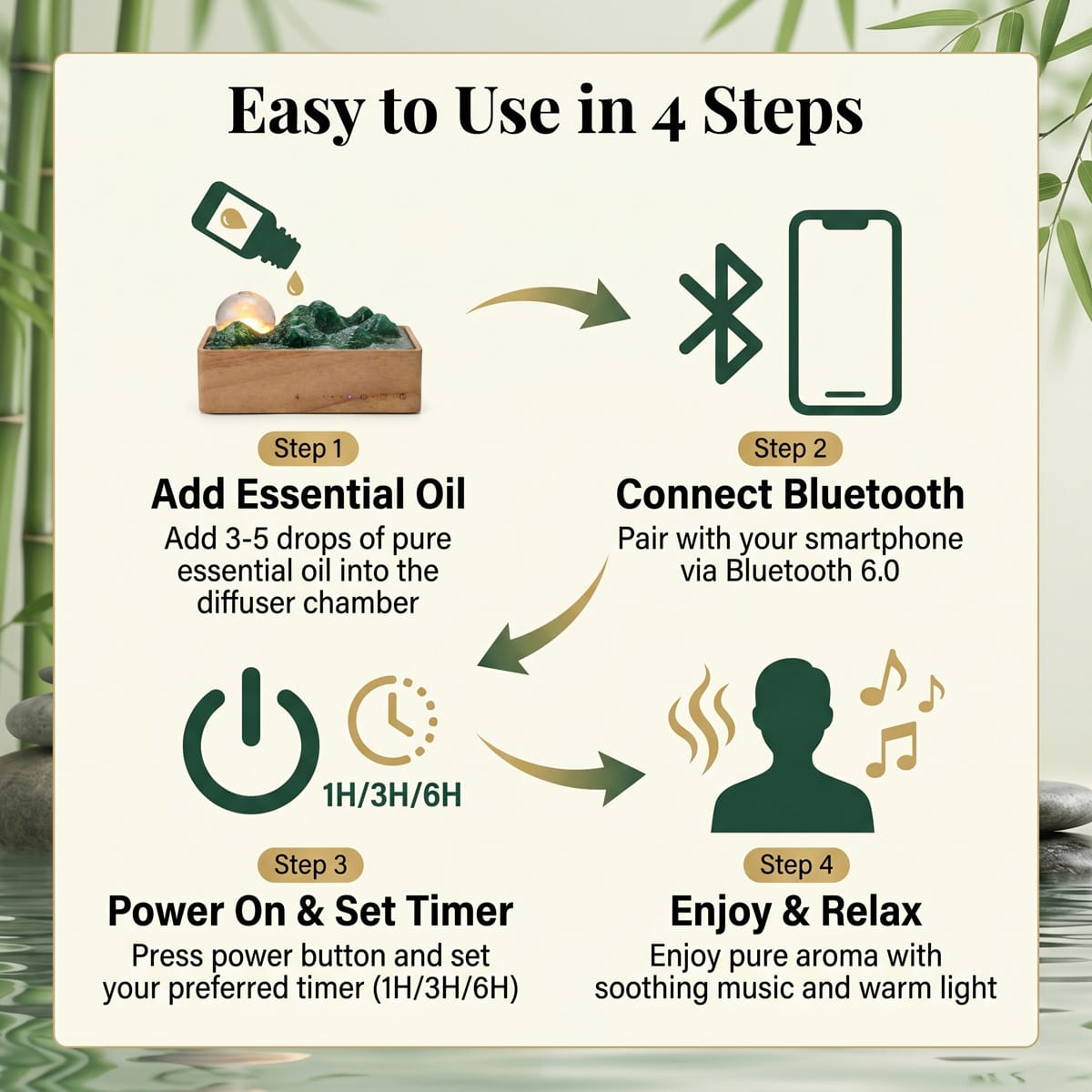 Easy to Use in 4 Steps

Step 1
Add Essential Oil
Add 3-5 drops of pure essential oil into the diffuser chamber

Step 2
Connect Bluetooth
Pair with your smartphone via Bluetooth 6.0

1H/3H/6H

Step 3
Power On & Set Timer
Press power button and set your preferred timer (1H/3H/6H)

Step 4
Enjoy & Relax
Enjoy pure aroma with soothing music and warm light