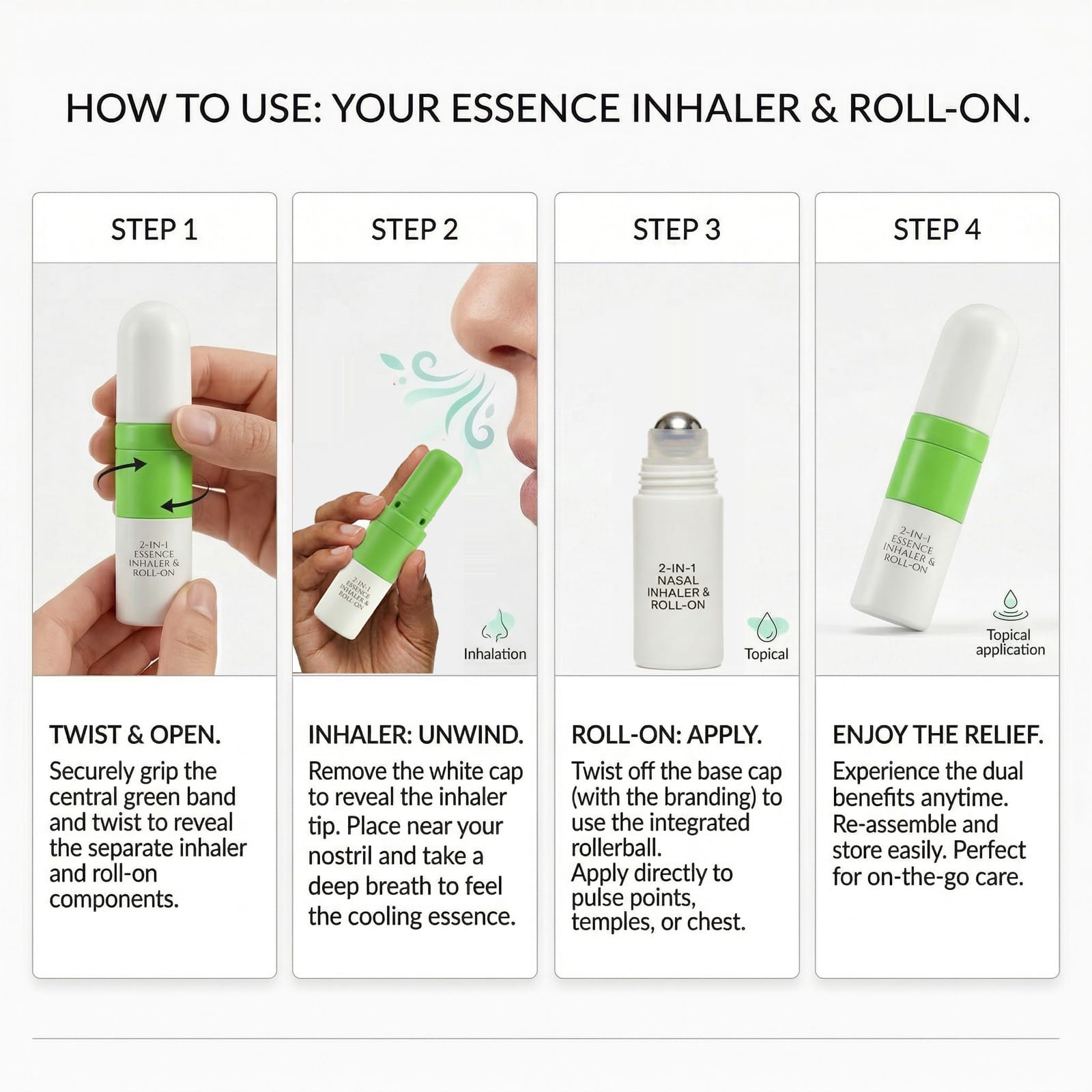 HOW TO USE: YOUR ESSENCE INHALER & ROLL-ON.

STEP 1

2-IN-1 ESSENCE INHALER & ROLL-ON

TWIST & OPEN.

Securely grip the central green band and twist to reveal the separate inhaler and roll-on components.

STEP 2

2-IN-1 ESSENCE INHALER & ROLL-ON

Inhalation

INHALER: UNWIND.

Remove the white cap to reveal the inhaler tip. Place near your nostril and take a deep breath to feel the cooling essence.

STEP 3

2-IN-1 NASAL INHALER & ROLL-ON

Topical

ROLL-ON: APPLY.

Twist off the base cap (with the branding) to use the integrated rollerball.
Apply directly to pulse points, temples, or chest.

STEP 4

2-IN-1 ESSENCE INHALER & ROLL-ON

Topical application

ENJOY THE RELIEF.

Experience the dual benefits anytime. Re-assemble and store easily. Perfect for on-the-go care.