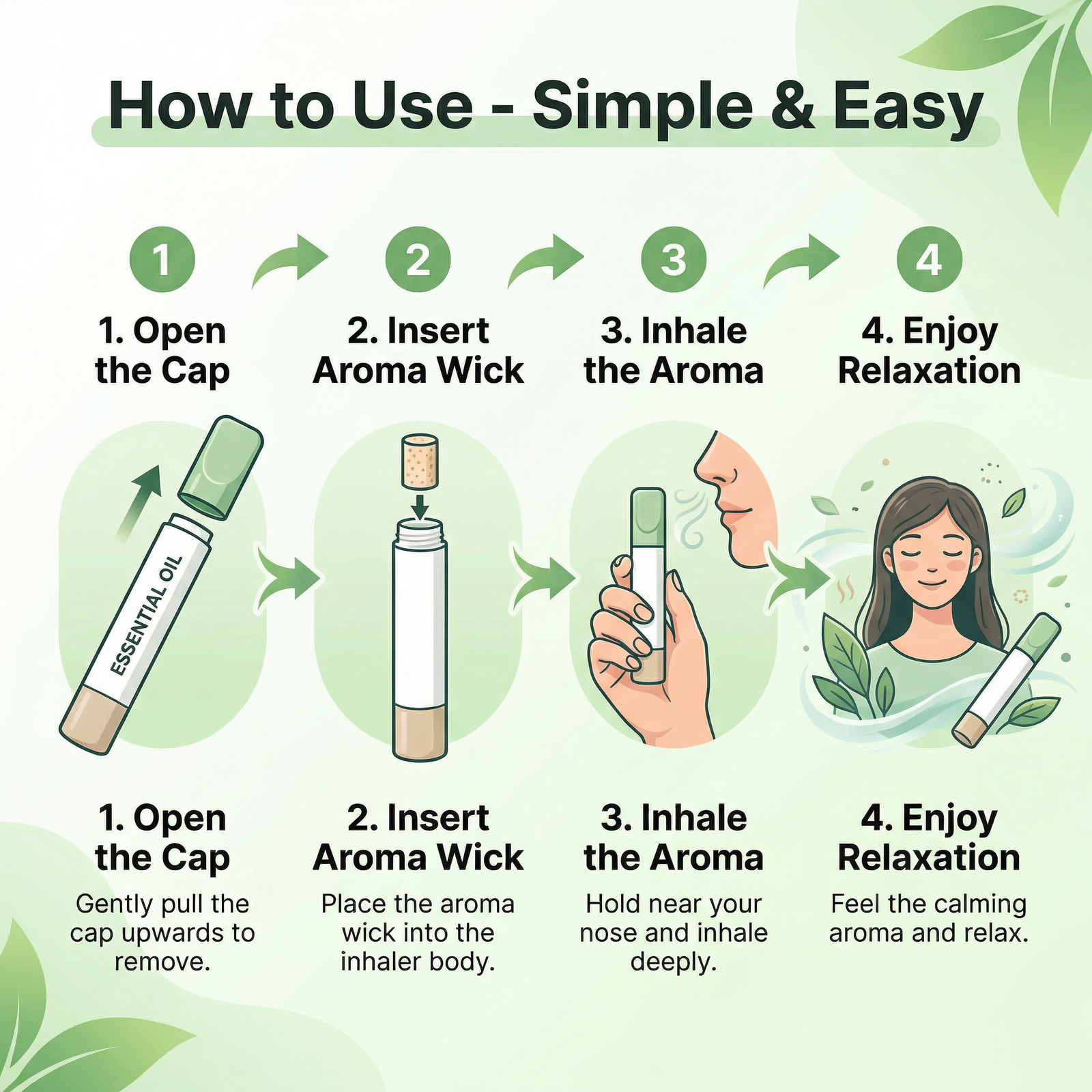 How to Use - Simple & Easy

1

2

3

4

1. Open the Cap

2. Insert Aroma Wick

3. Inhale the Aroma

4. Enjoy Relaxation

ESSENTIAL OIL

1. Open the Cap

Gently pull the cap upwards to remove.

2. Insert Aroma Wick

Place the aroma wick into the inhaler body.

3. Inhale the Aroma

Hold near your nose and inhale deeply.

4. Enjoy Relaxation

Feel the calming aroma and relax.