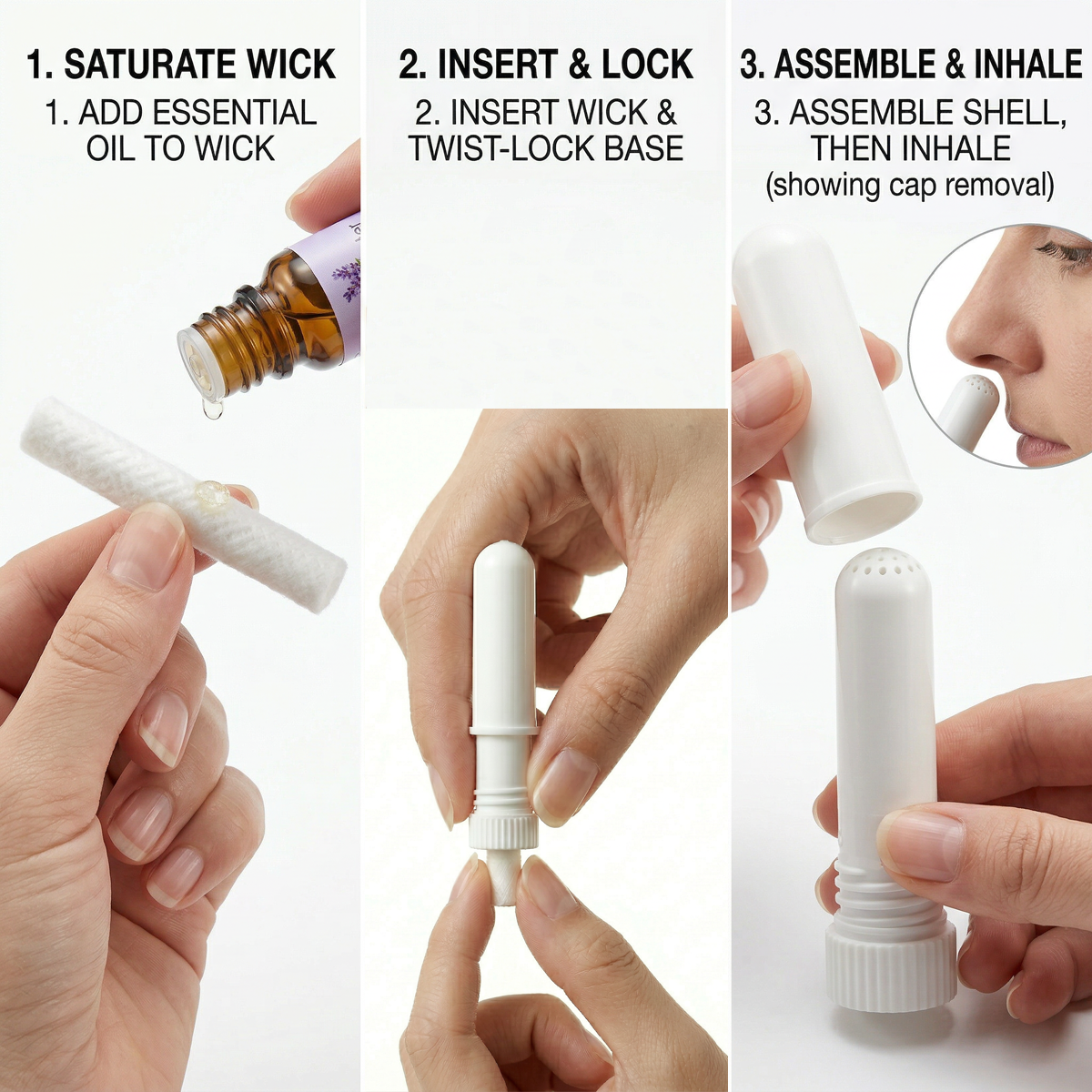 1. SATURATE WICK
1. ADD ESSENTIAL OIL TO WICK

2. INSERT & LOCK
2. INSERT WICK & TWIST-LOCK BASE

3. ASSEMBLE & INHALE
3. ASSEMBLE SHELL, THEN INHALE
(showing cap removal)