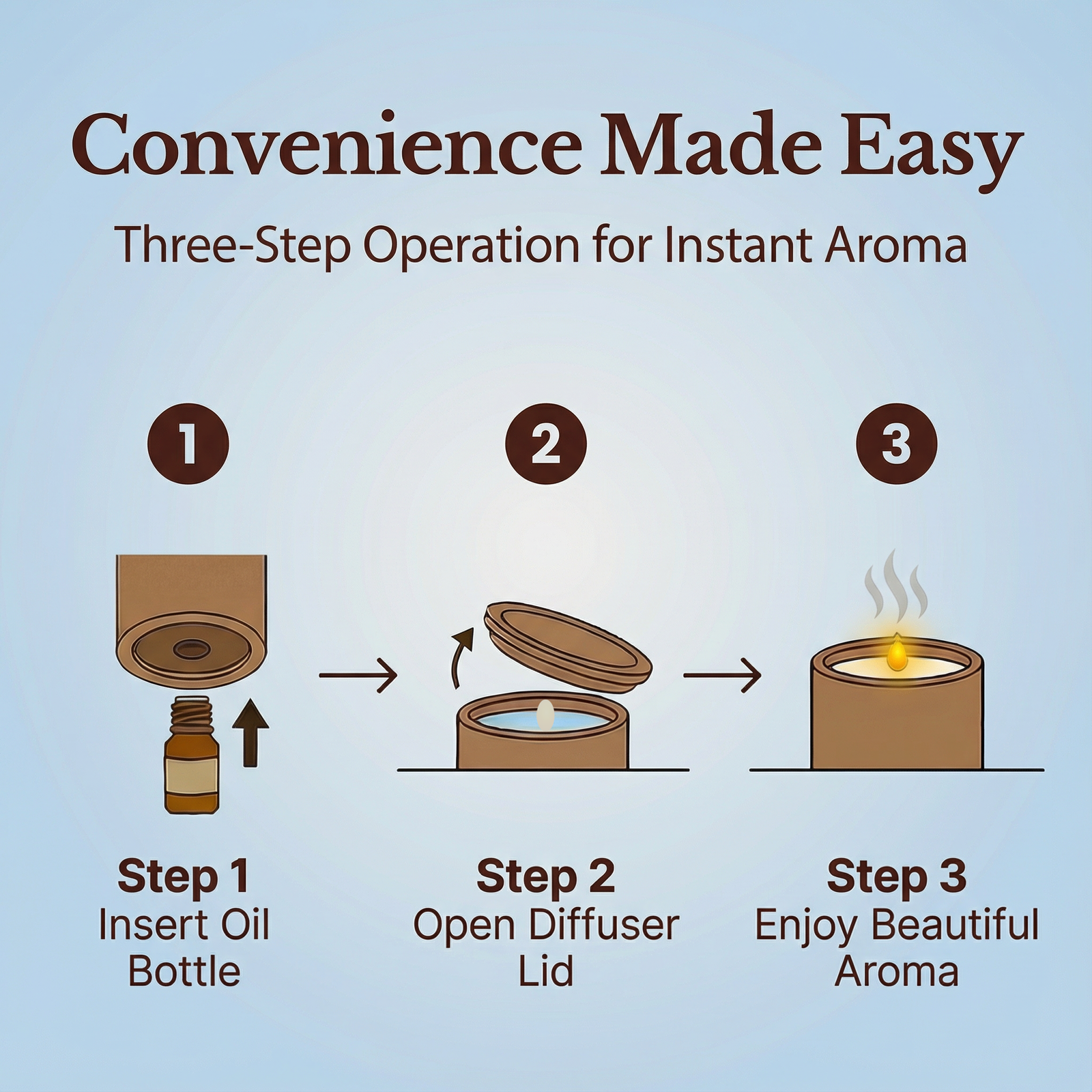 Convenience Made Easy

Three-Step Operation for Instant Aroma

1

2

3

Step 1
Insert Oil Bottle

Step 2
Open Diffuser Lid

Step 3
Enjoy Beautiful Aroma