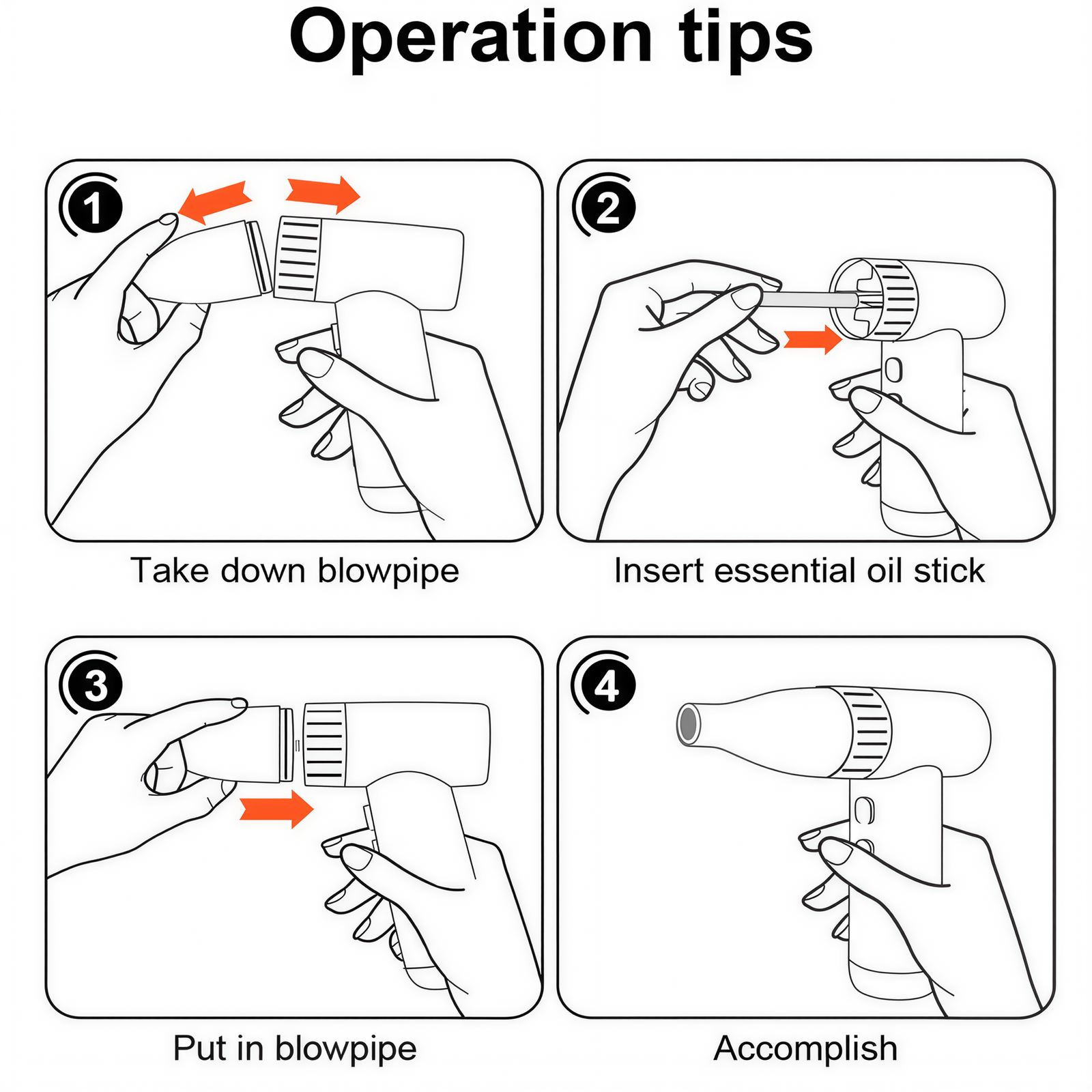 Operation tips

1

Take down blowpipe

2

Insert essential oil stick

3

Put in blowpipe

4

Accomplish