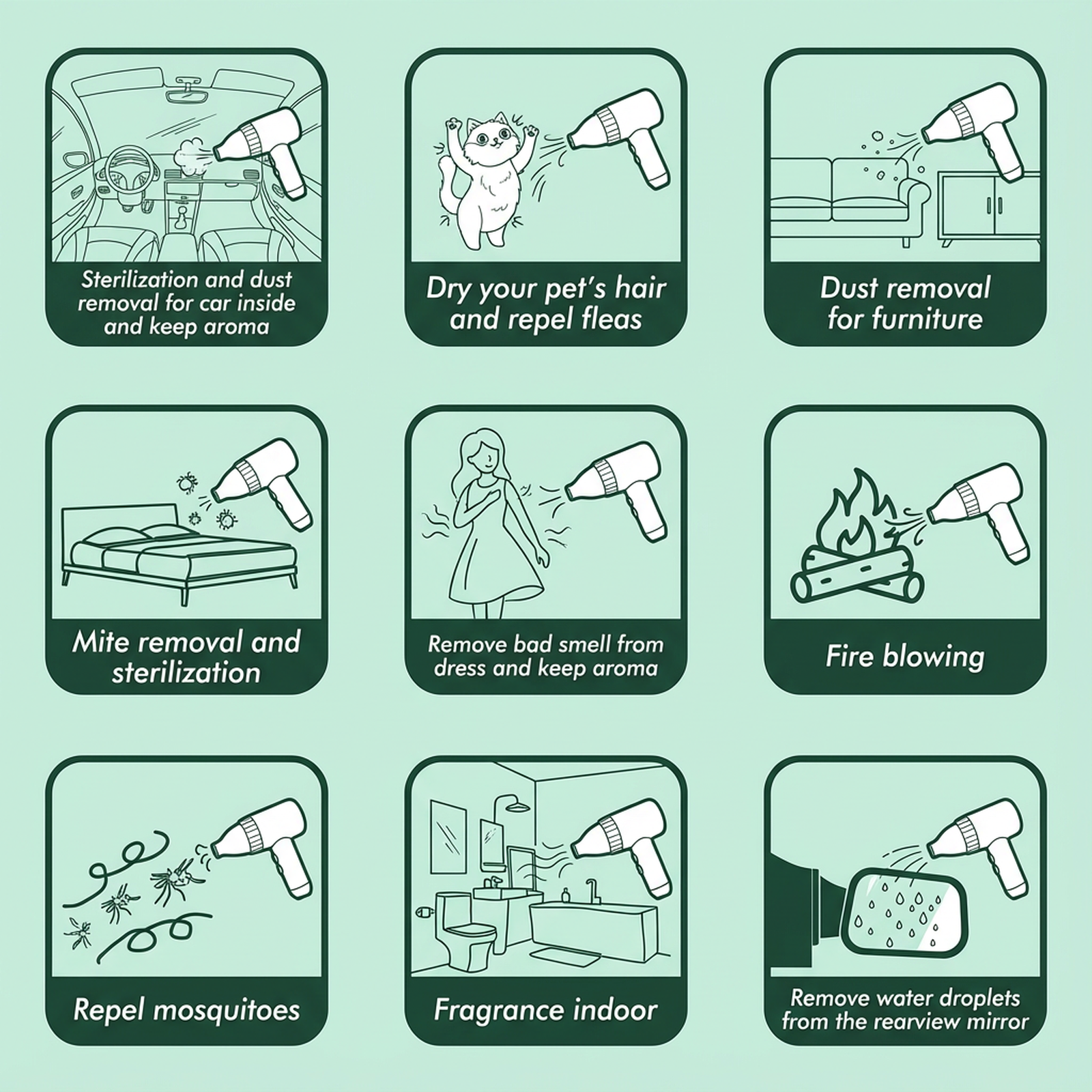 Sterilization and dust removal for car inside and keep aroma

Dry your pet's hair and repel fleas

Dust removal for furniture

Mite removal and sterilization

Remove bad smell from dress and keep aroma

Fire blowing

Repel mosquitoes

Fragrance indoor

Remove water droplets from the rearview mirror